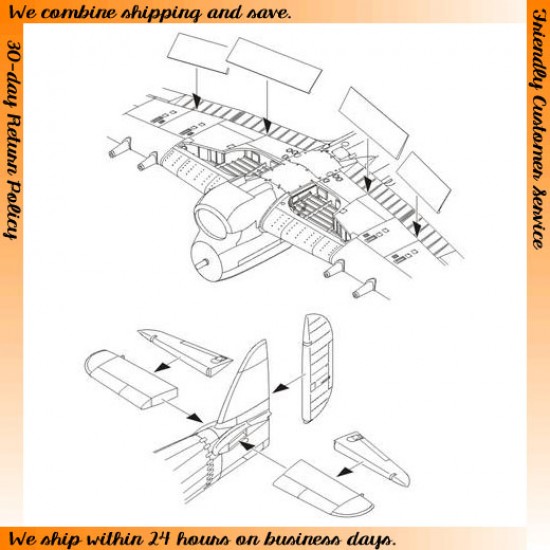 We combine shipping and save.

30-day Return Policy

Friendly Customer Service

We ship within 24 hours on business days.