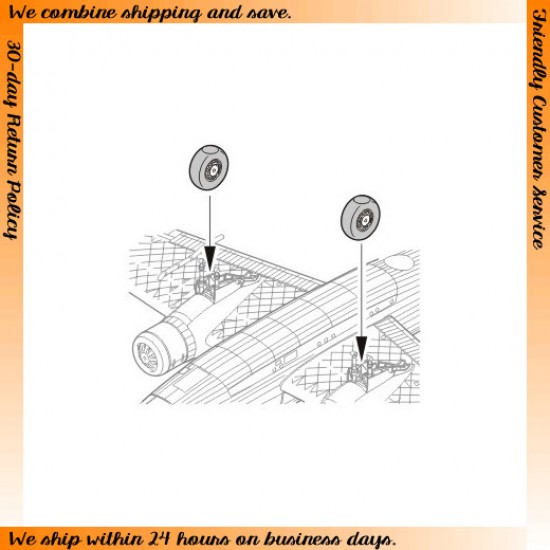 We combine shipping and save.

30-day Return Policy

Friendly Customer Service

We ship within 24 hours on business days.