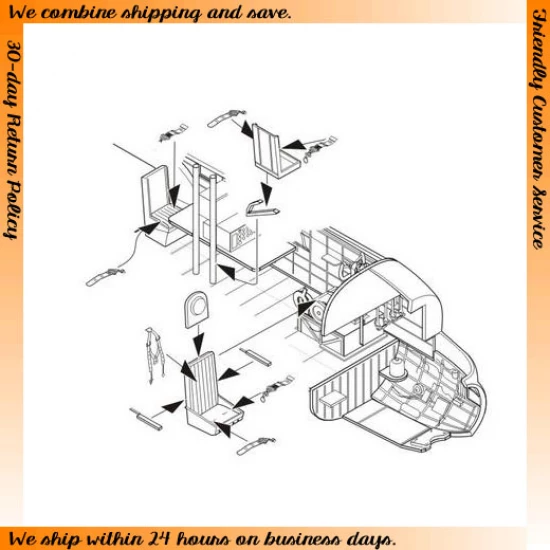 We combine shipping and save.

30-day Return Policy

Friendly Customer Service

We ship within 24 hours on business days.