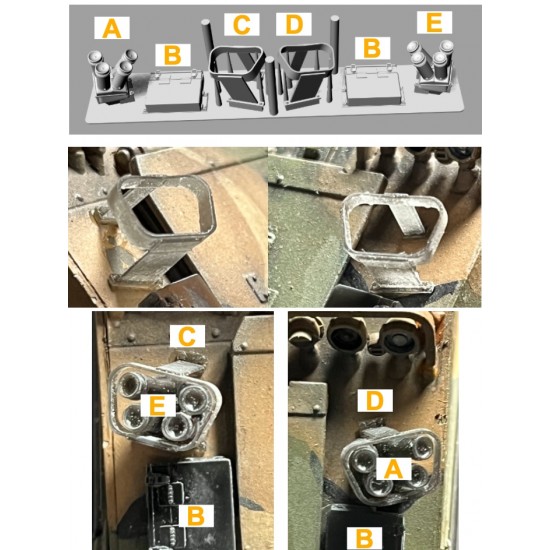 A
B
C
D
B
E

C
E
B

D
A
B